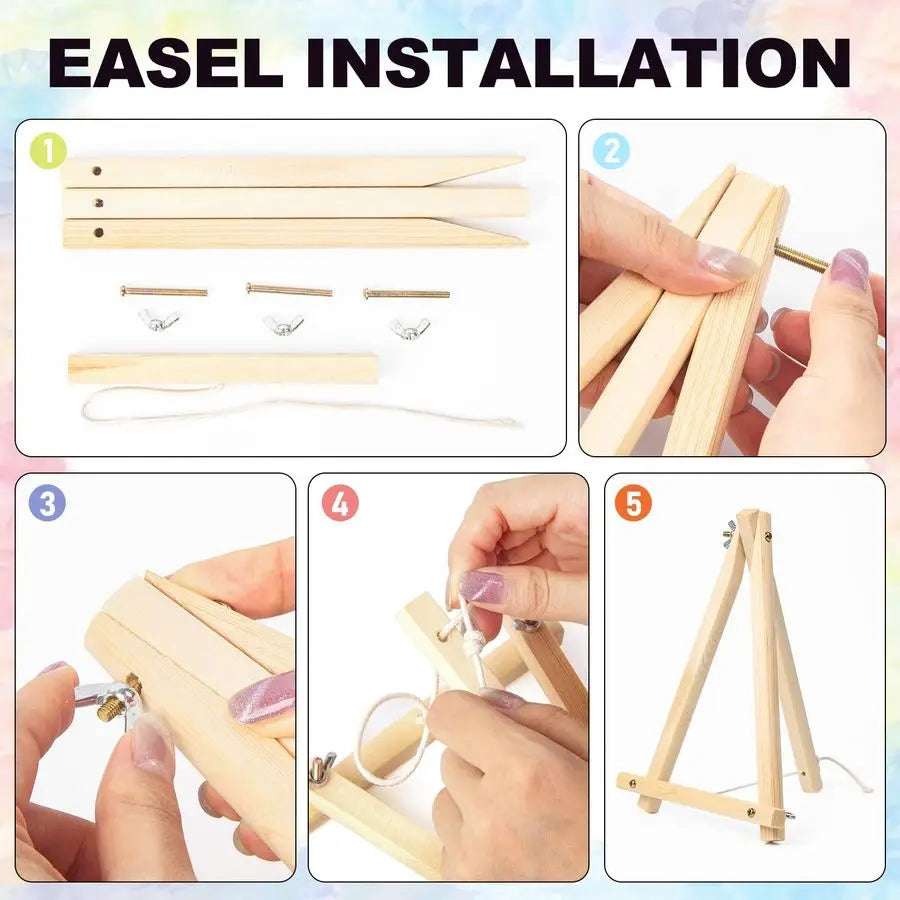 EASEL INSTALLATION

1

2

3

4

5