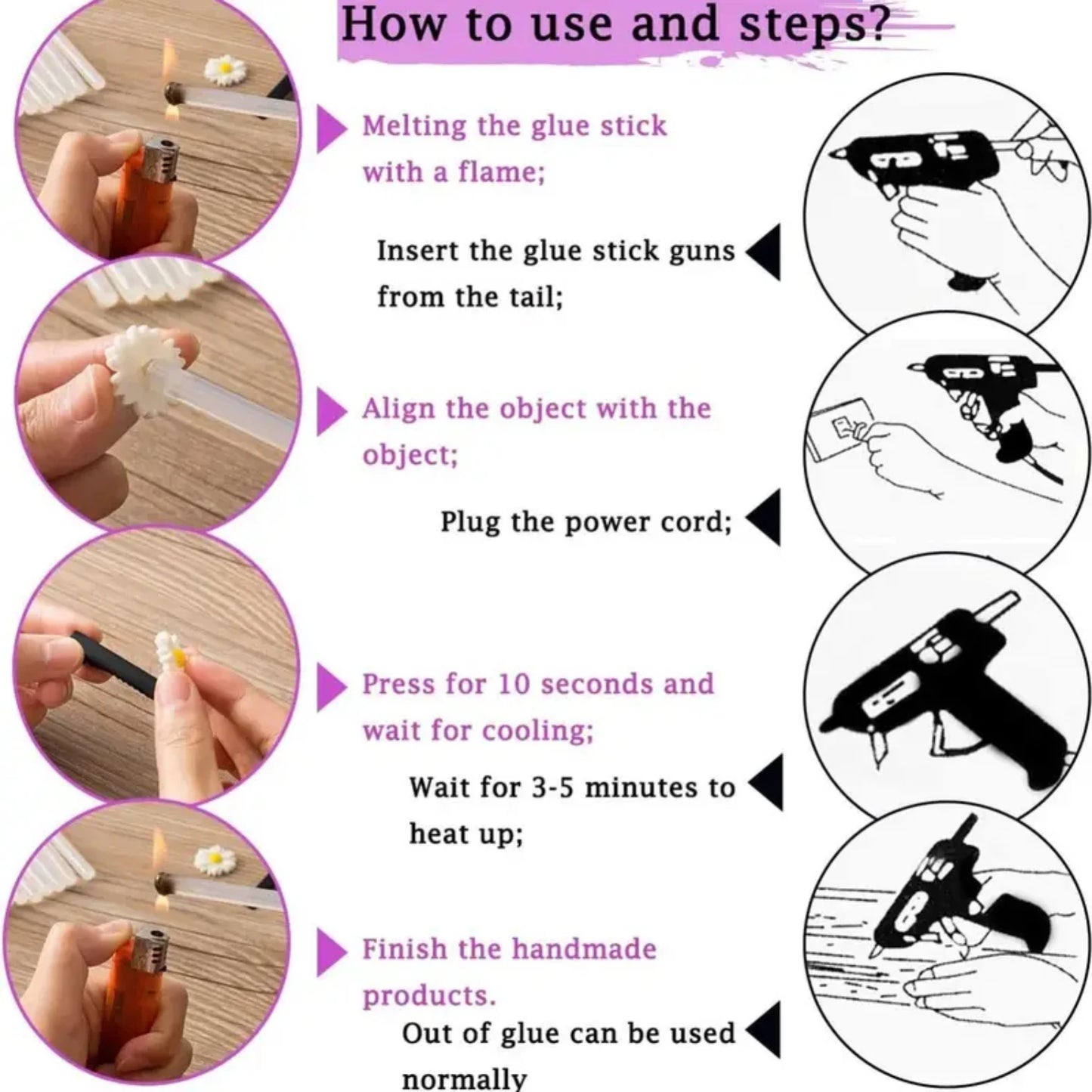 How to use and steps?

Melting the glue stick with a flame;

Insert the glue stick guns from the tail;

Align the object with the object;

Plug the power cord;

Press for 10 seconds and wait for cooling;

Wait for 3-5 minutes to heat up;

Finish the handmade products.

Out of glue can be used normally