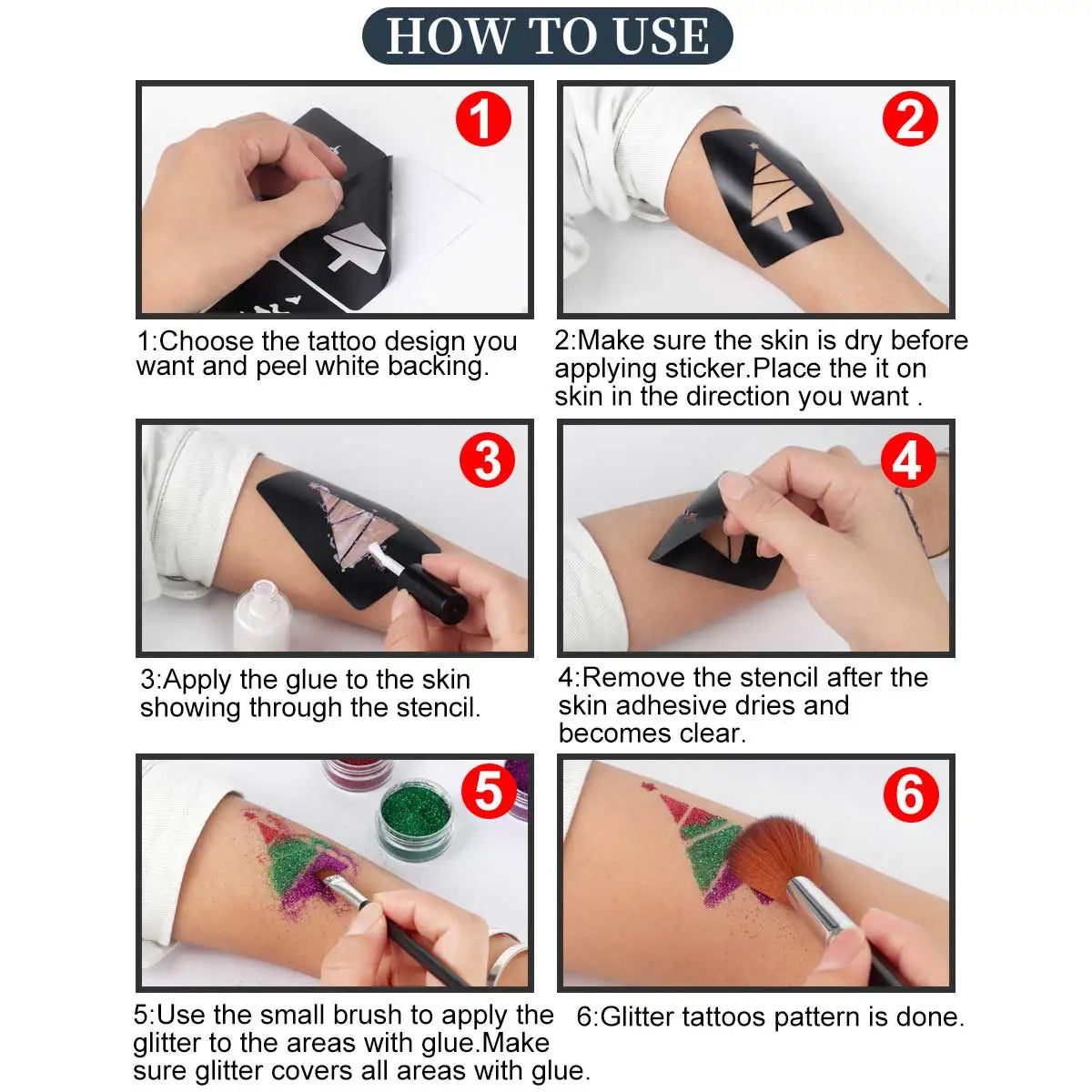 HOW TO USE

1

1:Choose the tattoo design you want and peel white backing.

2

2:Make sure the skin is dry before applying sticker.Place the it on skin in the direction you want .

3

3:Apply the glue to the skin showing through the stencil.

4

4:Remove the stencil after the skin adhesive dries and becomes clear.

5

5:Use the small brush to apply the glitter to the areas with glue.Make sure glitter covers all areas with glue.

6

6:Glitter tattoos pattern is done.