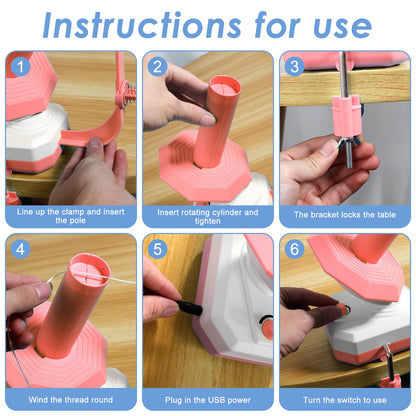 Instructions for use

1

Line up the clamp and insert the pole

2

Insert rotating cylinder and tighten

3

The bracket locks the table

4

Wind the thread round

5

Plug in the USB power

6

Turn the switch to use