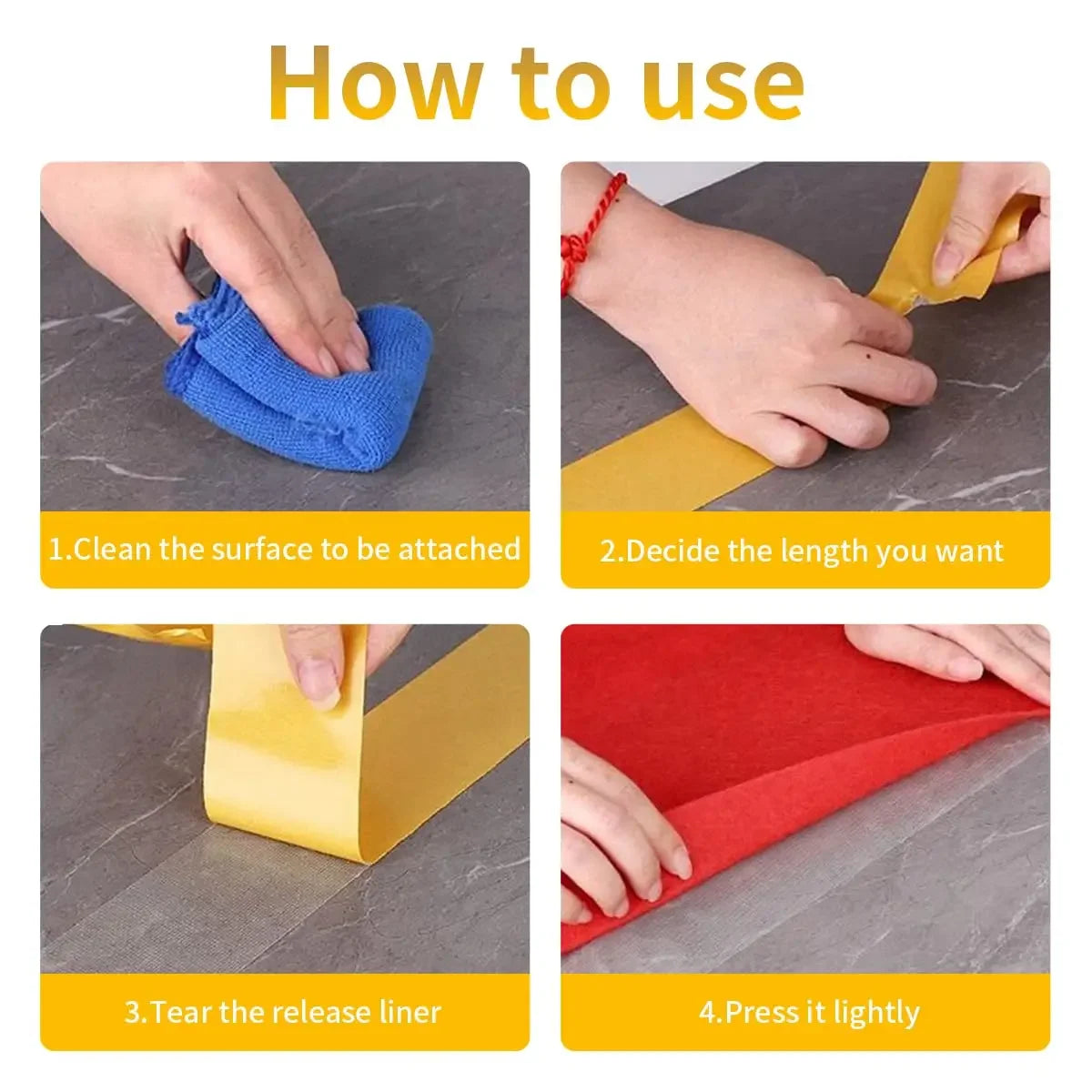 How to use

1.Clean the surface to be attached

2.Decide the length you want

3.Tear the release liner

4.Press it lightly