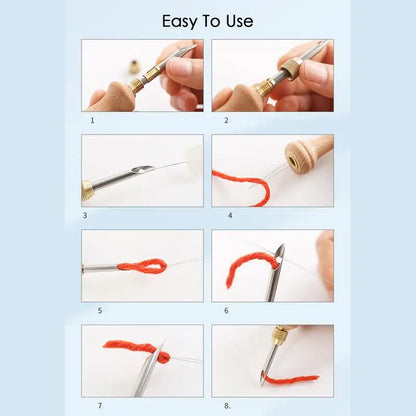 Easy To Use

1

2

3

4

5

6

7

8.