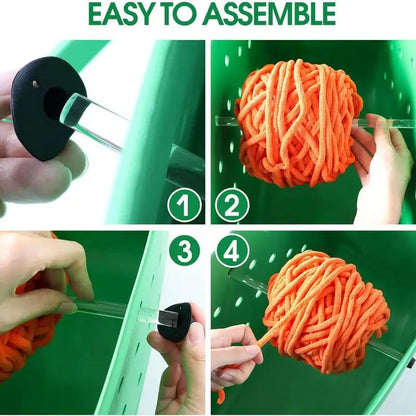 EASY TO ASSEMBLE

1

2

3

4