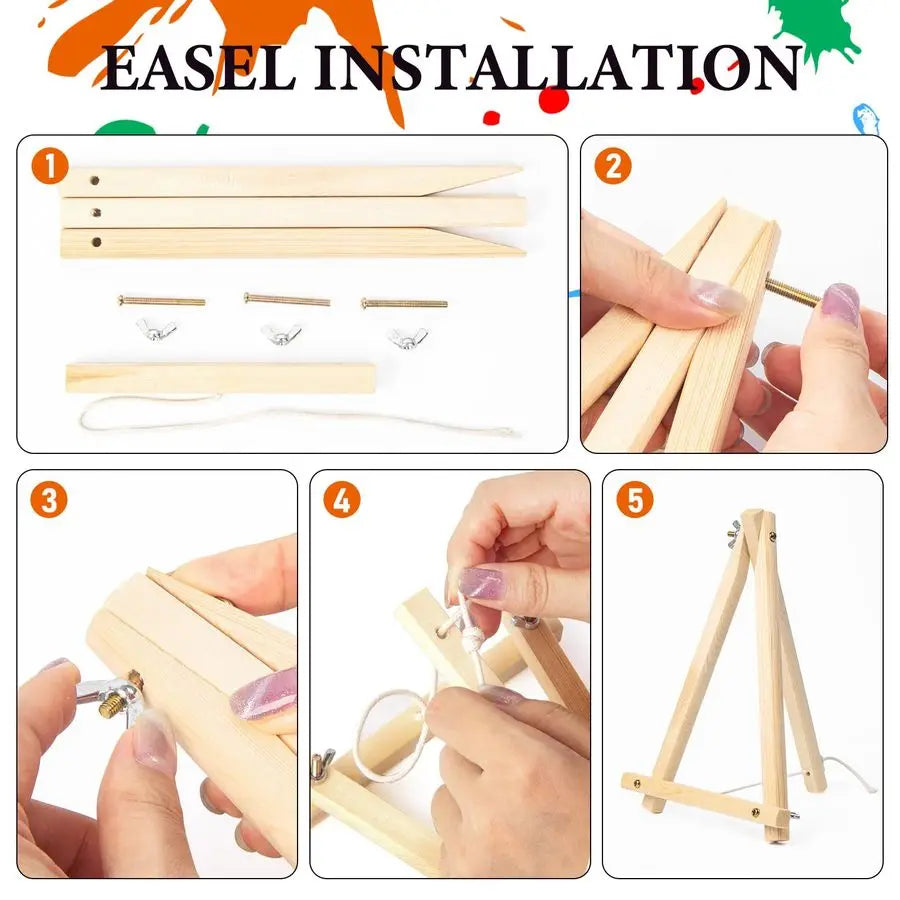 EASEL INSTALLATION

1

2

3

4

5