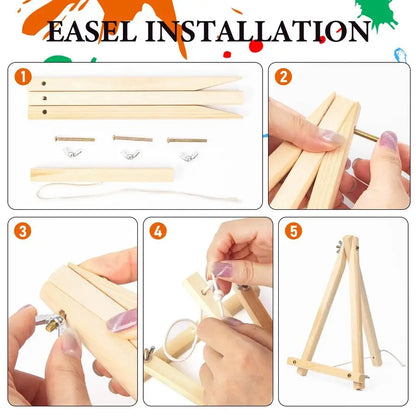 EASEL INSTALLATION

1

2

3

4

5