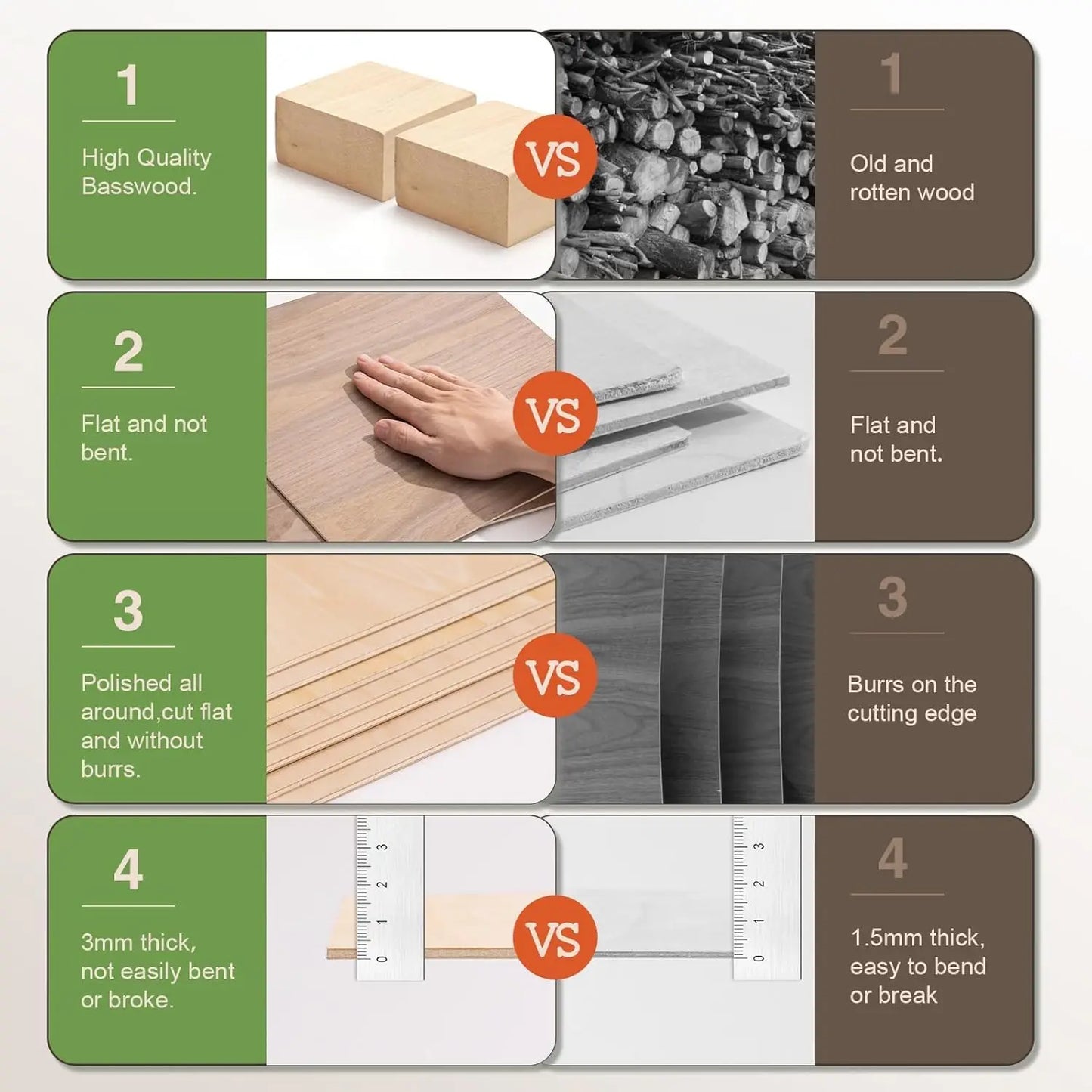 1

High Quality Basswood.

VS

1

Old and rotten wood

2

Flat and not bent.

VS

2

Flat and not bent.

3

Polished all around,cut flat and without burrs.

VS

3

Burrs on the cutting edge

4

3mm thick, not easily bent or broke.

0 1 2 3

VS

0 1 2 3

4

1.5mm thick, easy to bend or break