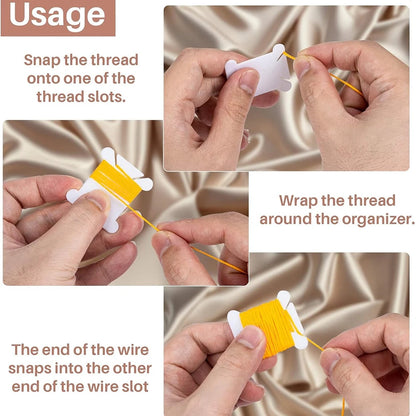 Usage

Snap the thread onto one of the thread slots.

Wrap the thread around the organizer.

The end of the wire snaps into the other end of the wire slot