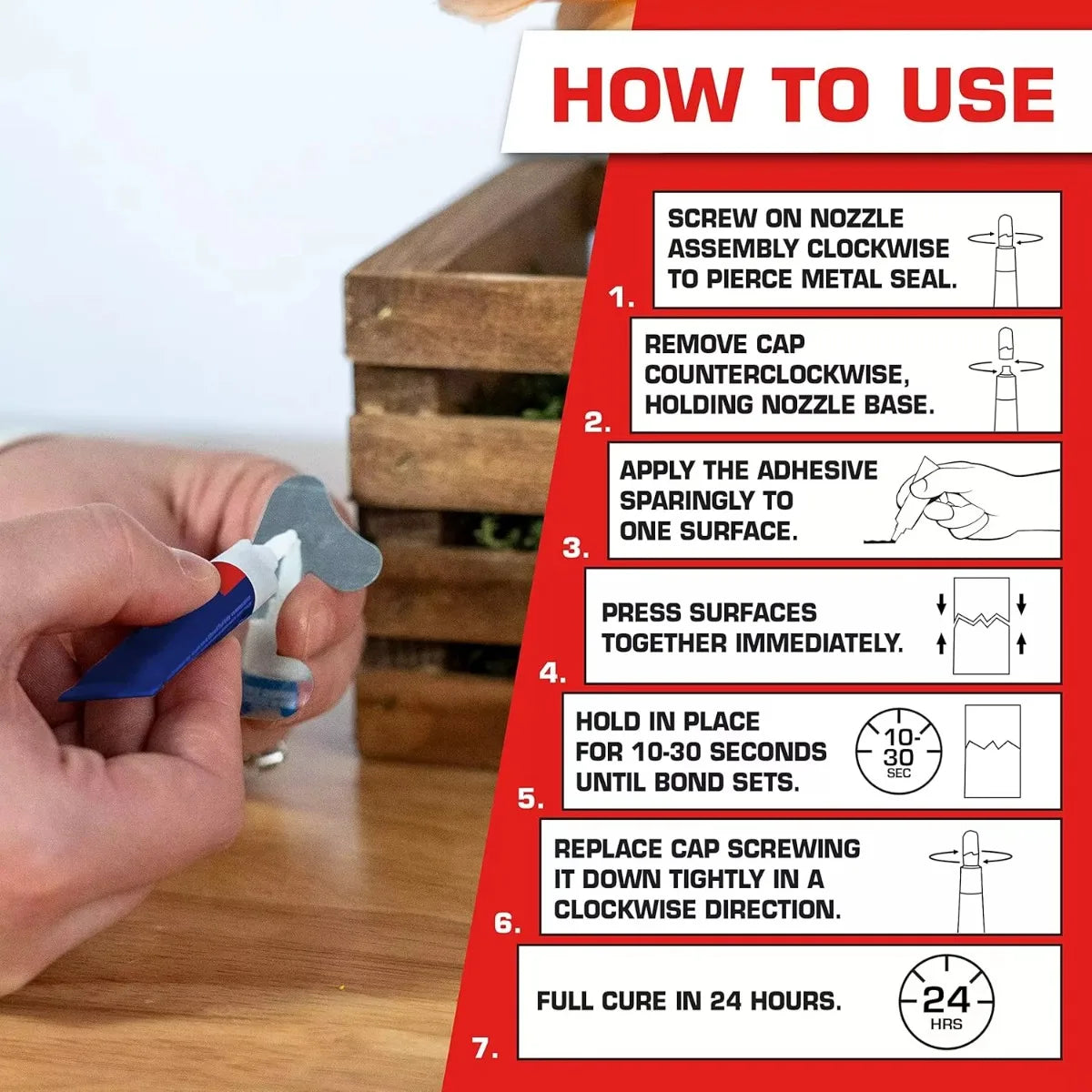 HOW TO USE

1. SCREW ON NOZZLE ASSEMBLY CLOCKWISE TO PIERCE METAL SEAL.

2. REMOVE CAP COUNTERCLOCKWISE, HOLDING NOZZLE BASE.

3. APPLY THE ADHESIVE SPARINGLY TO ONE SURFACE.

4. PRESS SURFACES TOGETHER IMMEDIATELY.

5. HOLD IN PLACE FOR 10-30 SECONDS UNTIL BOND SETS. 10-30 SEC

6. REPLACE CAP SCREWING IT DOWN TIGHTLY IN A CLOCKWISE DIRECTION.

7. FULL CURE IN 24 HOURS. 24 HRS