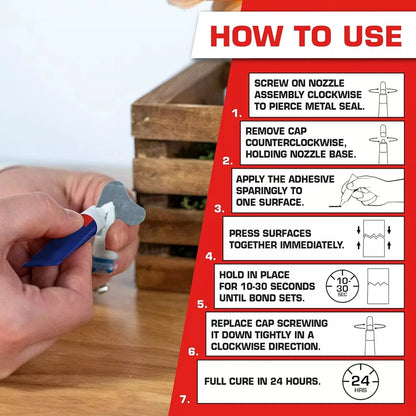 HOW TO USE

1. SCREW ON NOZZLE ASSEMBLY CLOCKWISE TO PIERCE METAL SEAL.

2. REMOVE CAP COUNTERCLOCKWISE, HOLDING NOZZLE BASE.

3. APPLY THE ADHESIVE SPARINGLY TO ONE SURFACE.

4. PRESS SURFACES TOGETHER IMMEDIATELY.

5. HOLD IN PLACE FOR 10-30 SECONDS UNTIL BOND SETS.
10-30 SEC

6. REPLACE CAP SCREWING IT DOWN TIGHTLY IN A CLOCKWISE DIRECTION.

7. FULL CURE IN 24 HOURS.
24 HRS