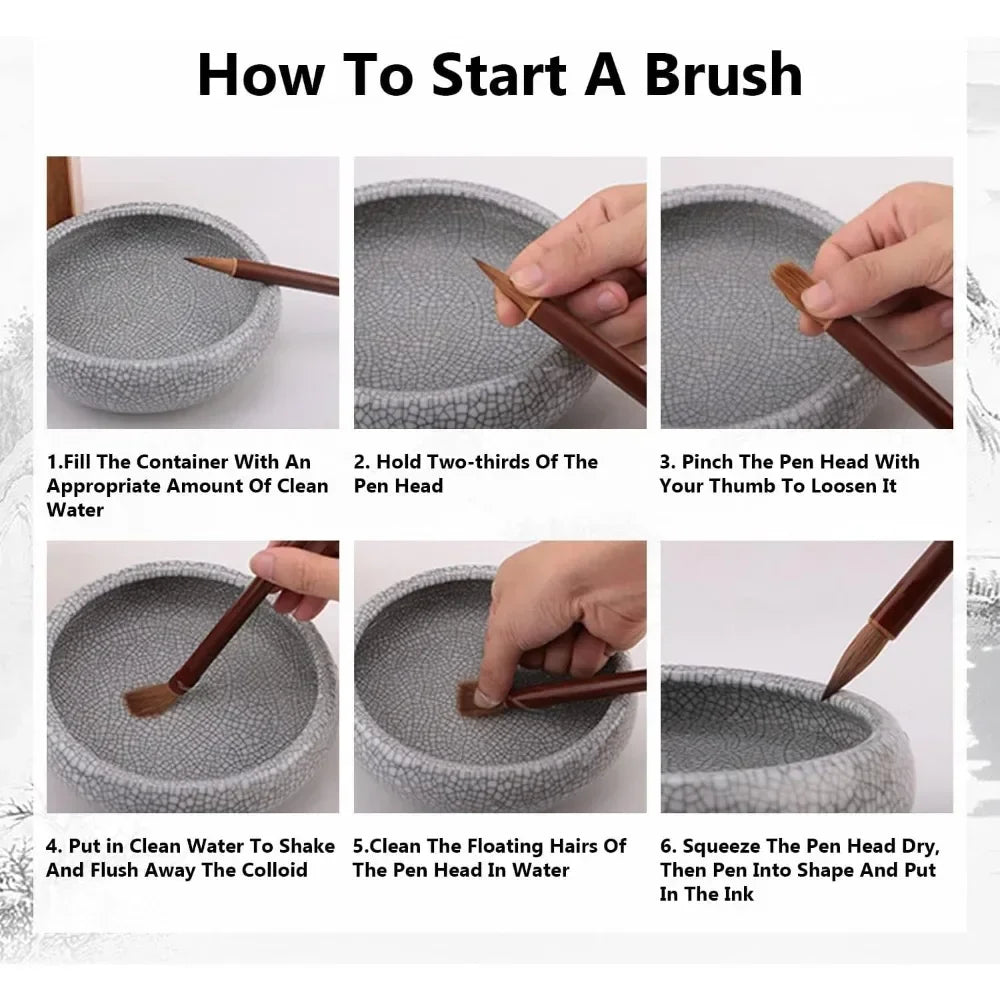 How To Start A Brush

1.Fill The Container With An Appropriate Amount Of Clean Water

2. Hold Two-thirds Of The Pen Head

3. Pinch The Pen Head With Your Thumb To Loosen It

4. Put in Clean Water To Shake And Flush Away The Colloid

5.Clean The Floating Hairs Of The Pen Head In Water

6. Squeeze The Pen Head Dry, Then Pen Into Shape And Put In The Ink