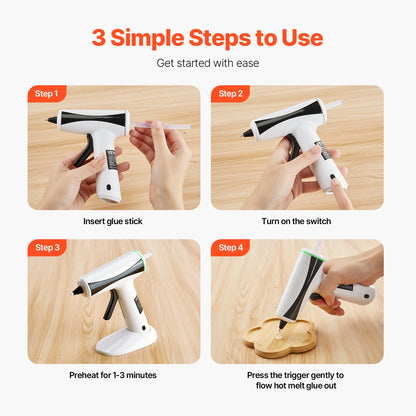 3 Simple Steps to Use

Get started with ease

Step 1

Insert glue stick

Step 2

Turn on the switch

Step 3

Preheat for 1-3 minutes

Step 4

Press the trigger gently to flow hot melt glue out